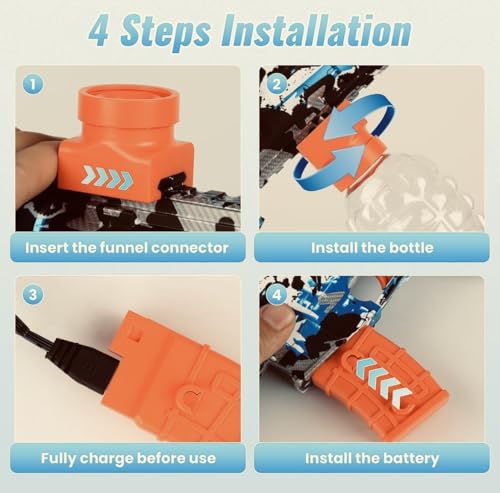 4 Steps Installation

1

Insert the funnel connector

2

Install the bottle

3

Fully charge before use

4

Install the battery