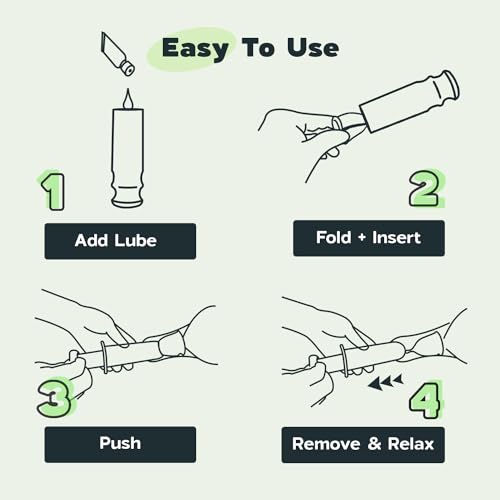 Easy To Use

1

Add Lube

2

Fold + Insert

3

Push

4

Remove & Relax