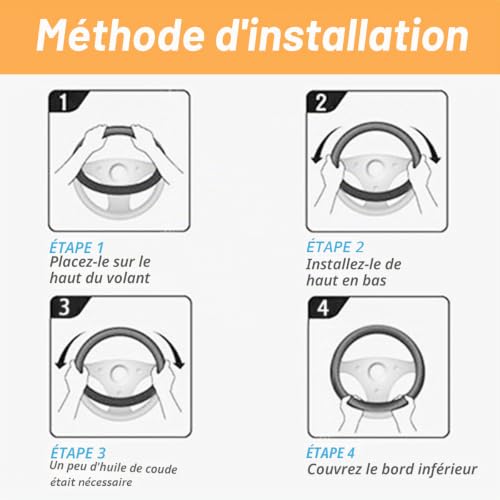 Méthode d'installation

1

ÉTAPE 1
Placez-le sur le haut du volant

2

ÉTAPE 2
Installez-le de haut en bas

3

ÉTAPE 3
Un peu d'huile de coude était nécessaire

4

ÉTAPE 4
Couvrez le bord inférieur