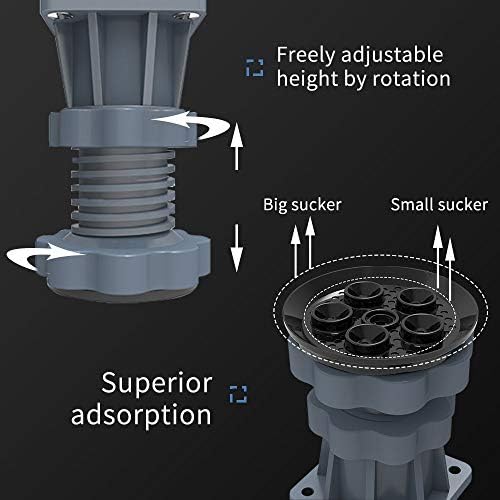 Freely adjustable height by rotation

Big sucker

Small sucker

Superior adsorption