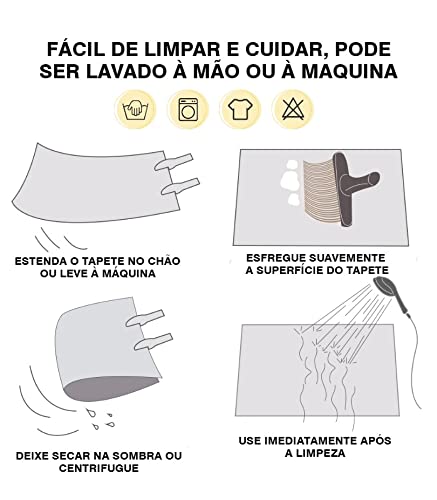 FÁCIL DE LIMPAR E CUIDAR, PODE SER LAVADO À MÃO OU À MAQUINA

ESTENDA O TAPETE NO CHÃO OU LEVE À MÁQUINA

ESFREGUE SUAVEMENTE A SUPERFÍCIE DO TAPETE

DEIXE SECAR NA SOMBRA OU CENTRIFUGUE

USE IMEDIATAMENTE APÓS A LIMPEZA