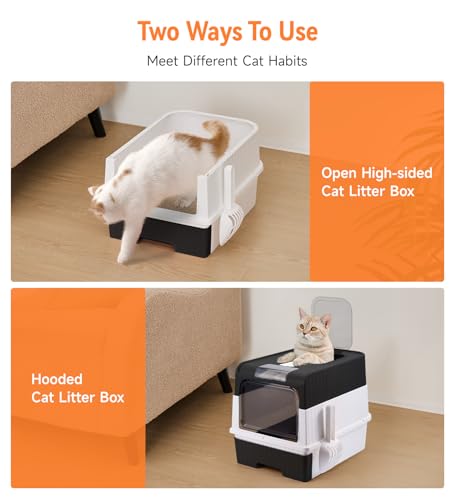 Two Ways To Use

Meet Different Cat Habits

Open High-sided Cat Litter Box

Hooded Cat Litter Box