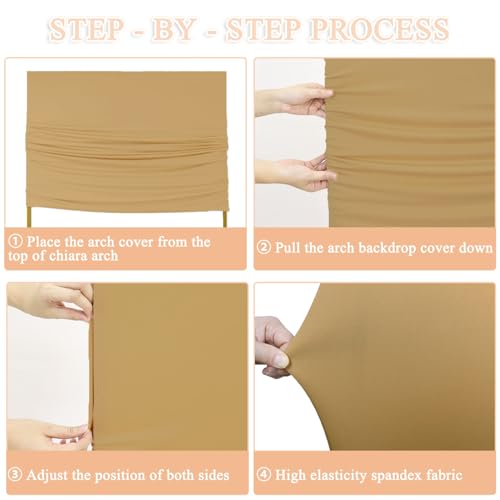 STEP - BY - STEP PROCESS

① Place the arch cover from the top of chiara arch

② Pull the arch backdrop cover down

③ Adjust the position of both sides

④ High elasticity spandex fabric