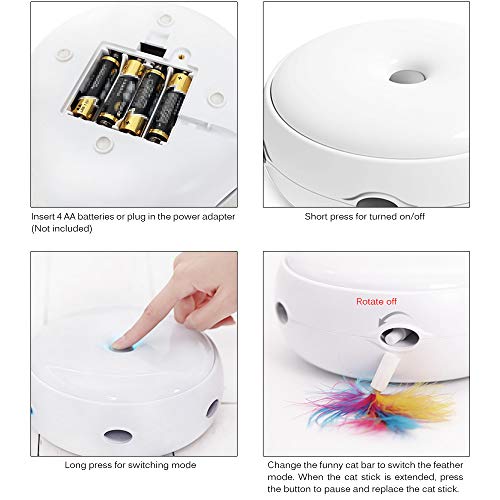 Insert 4 AA batteries or plug in the power adapter (Not included)

Short press for turned on/off

Long press for switching mode

Rotate off

Change the funny cat bar to switch the feather mode. When the cat stick is extended, press the button to pause and replace the cat stick.