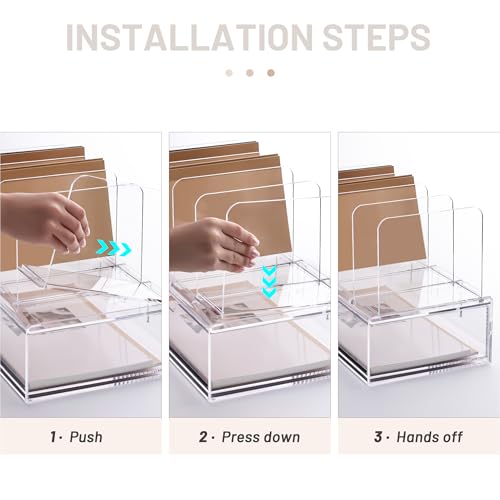 INSTALLATION STEPS

1 · Push

2 · Press down

3 · Hands off