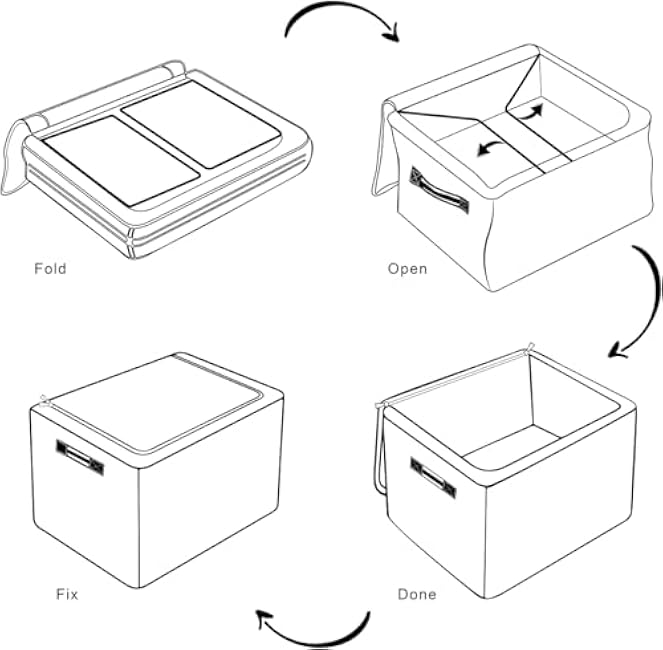 Fold

Open

Fix

Done