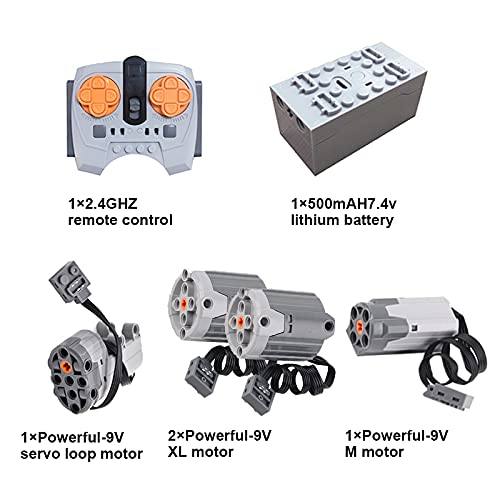 1×2.4GHZ
remote control

1×500mAH7.4v
lithium battery

1×Powerful-9V
servo loop motor

2×Powerful-9V
XL motor

1×Powerful-9V
M motor