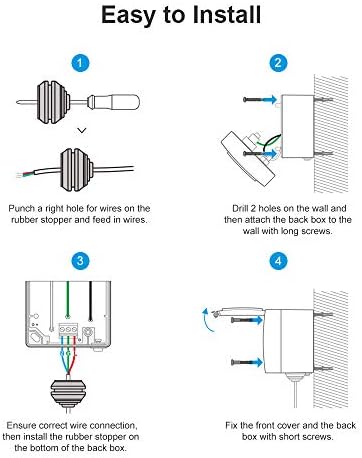 Easy to Install

1

Punch a right hole for wires on the rubber stopper and feed in wires.

2

Drill 2 holes on the wall and then attach the back box to the wall with long screws.

3

Ensure correct wire connection, then install the rubber stopper on the bottom of the back box.

4

Fix the front cover and the back box with short screws.