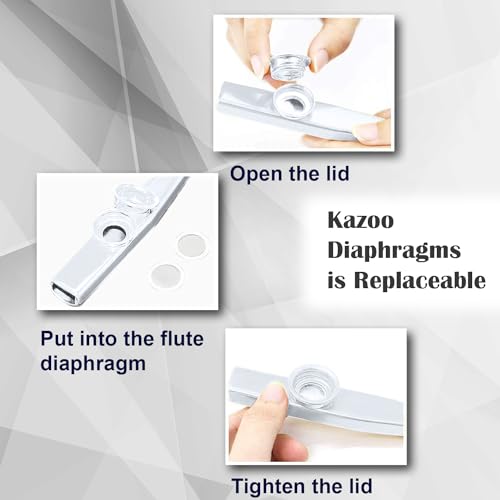 Open the lid

Kazoo Diaphragms is Replaceable

Put into the flute diaphragm

Tighten the lid