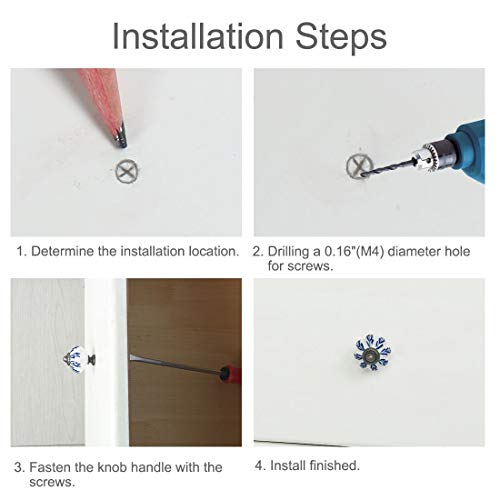 Installation Steps

1. Determine the installation location.

2. Drilling a 0.16"(M4) diameter hole for screws.

3. Fasten the knob handle with the screws.

4. Install finished.