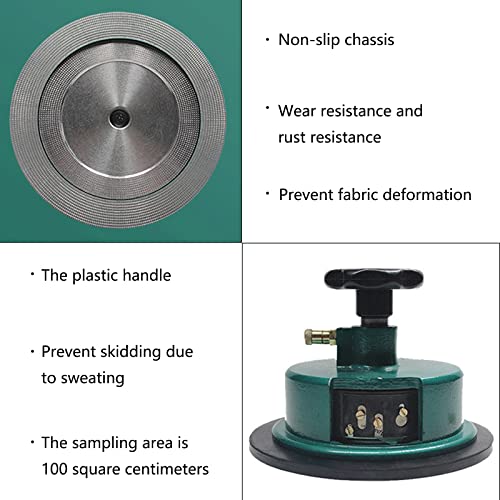 · Non-slip chassis

· Wear resistance and rust resistance

· Prevent fabric deformation

· The plastic handle

· Prevent skidding due to sweating

· The sampling area is 100 square centimeters