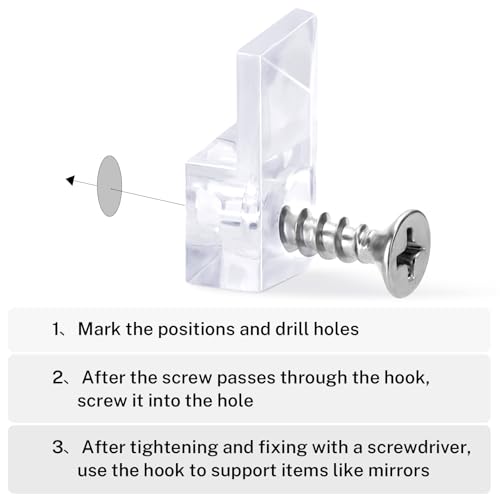 1、Mark the positions and drill holes

2、After the screw passes through the hook, screw it into the hole

3、After tightening and fixing with a screwdriver, use the hook to support items like mirrors