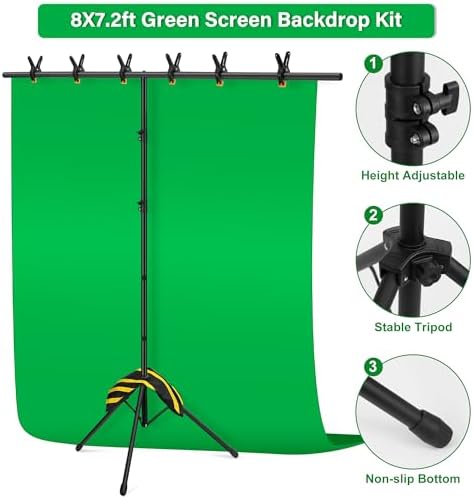 8X7.2ft Green Screen Backdrop Kit

1
Height Adjustable

2
Stable Tripod

3
Non-slip Bottom