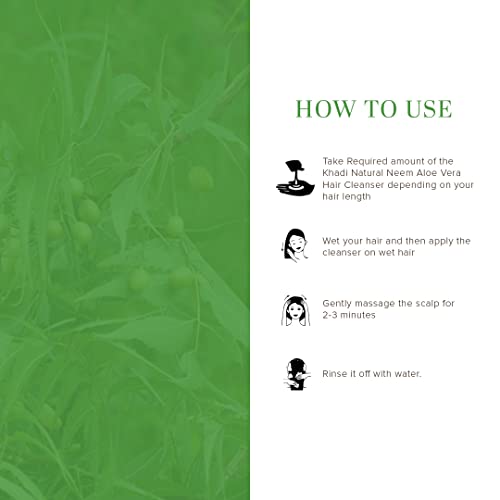 HOW TO USE

Take Required amount of the Khadi Natural Neem Aloe Vera Hair Cleanser depending on your hair length

Wet your hair and then apply the cleanser on wet hair

Gently massage the scalp for 2-3 minutes

Rinse it off with water.