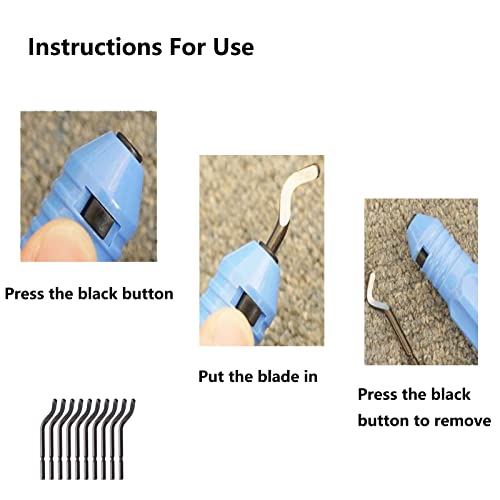 Instructions For Use

Press the black button

Put the blade in

Press the black button to remove