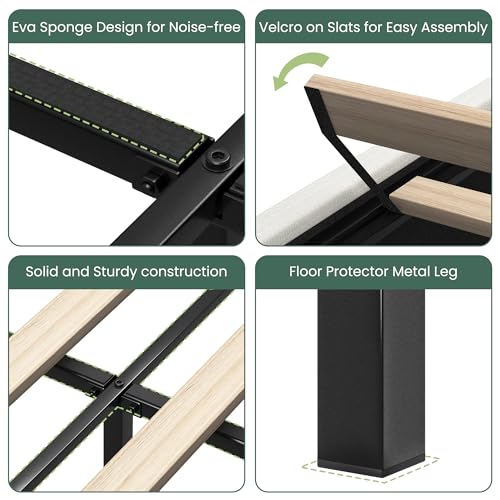 Eva Sponge Design for Noise-free

Velcro on Slats for Easy Assembly

Solid and Sturdy construction

Floor Protector Metal Leg