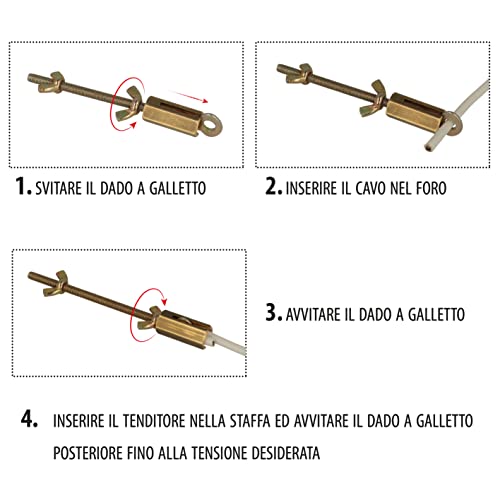 1. SVITARE IL DADO A GALLETTO

2. INSERIRE IL CAVO NEL FORO

3. AVVITARE IL DADO A GALLETTO

4. INSERIRE IL TENDITORE NELLA STAFFA ED AVVITARE IL DADO A GALLETTO POSTERIORE FINO ALLA TENSIONE DESIDERATA