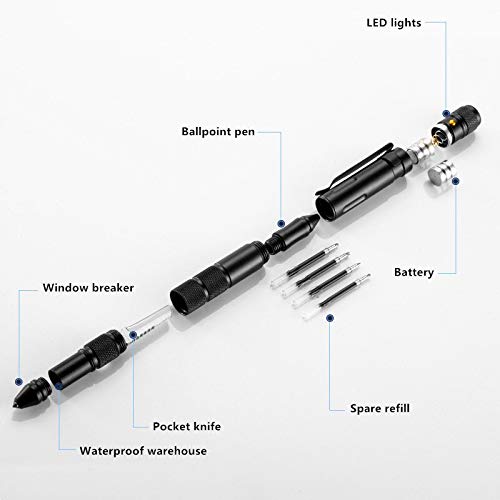 LED lights

Ballpoint pen

Battery

Window breaker

Spare refill

Pocket knife

Waterproof warehouse