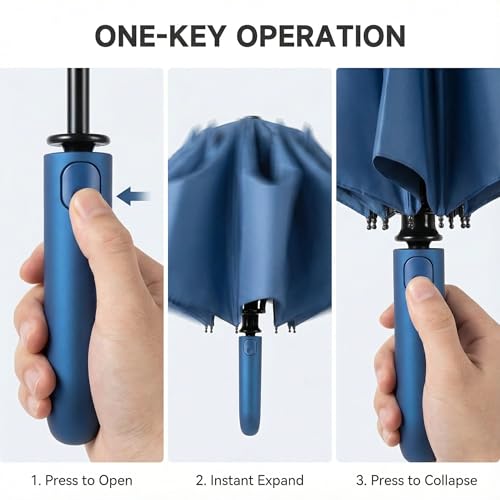 ONE-KEY OPERATION

1. Press to Open

2. Instant Expand

3. Press to Collapse