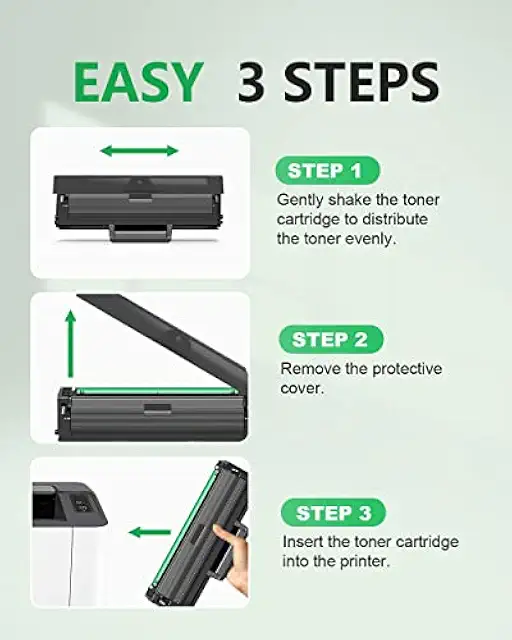 EASY 3 STEPS

STEP 1

Gently shake the toner cartridge to distribute the toner evenly.

STEP 2

Remove the protective cover.

STEP 3

Insert the toner cartridge into the printer.