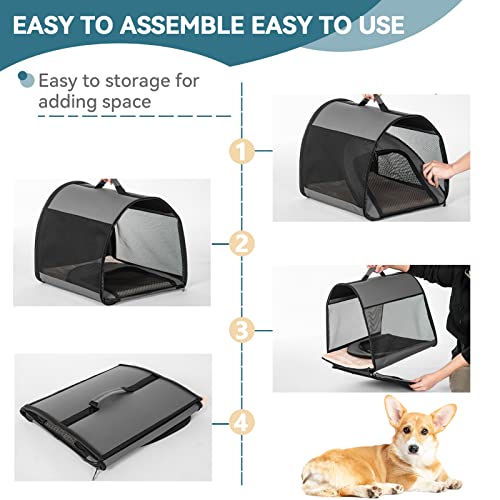 EASY TO ASSEMBLE EASY TO USE

Easy to storage for adding space

1

2

3

4