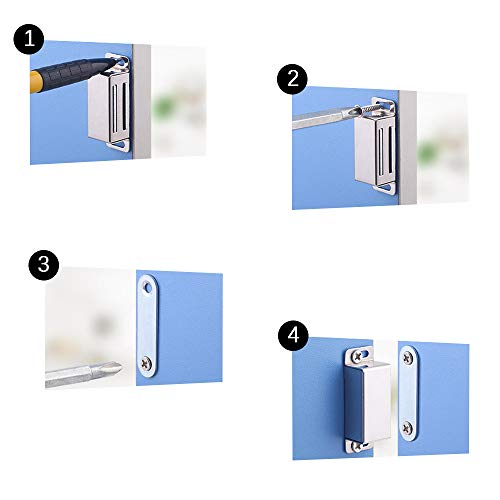 1

2

3

4