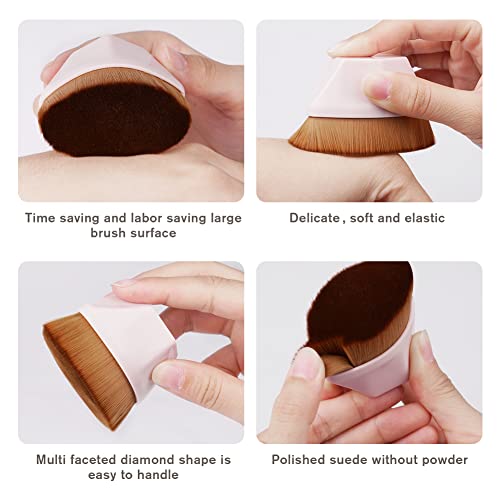 Time saving and labor saving large brush surface

Delicate , soft and elastic

Multi faceted diamond shape is easy to handle

Polished suede without powder