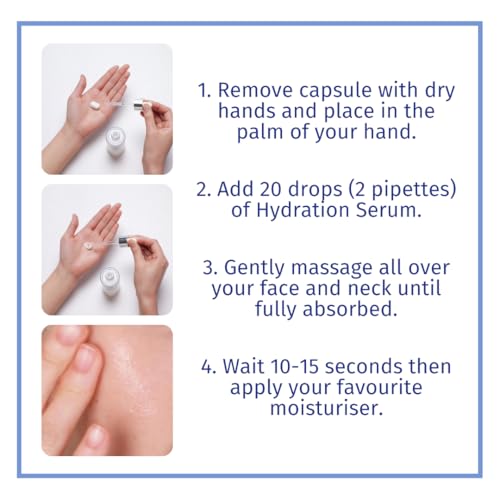 1. Remove capsule with dry hands and place in the palm of your hand.

2. Add 20 drops (2 pipettes) of Hydration Serum.

3. Gently massage all over your face and neck until fully absorbed.

4. Wait 10-15 seconds then apply your favourite moisturiser.