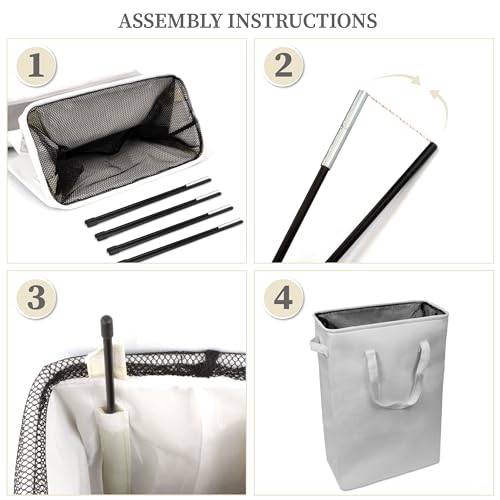 ASSEMBLY INSTRUCTIONS

1

2

3

4