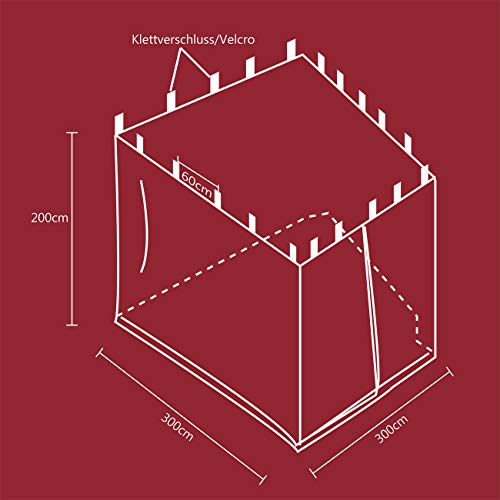 Klettverschluss/Velcro

60cm

200cm

300cm

300cm