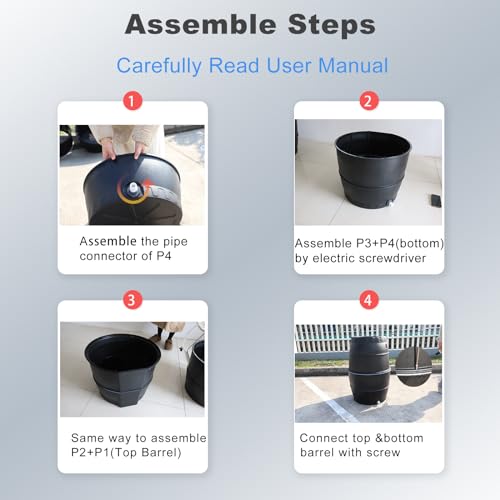 Assemble Steps

Carefully Read User Manual

1

Assemble the pipe connector of P4

2

Assemble P3+P4(bottom) by electric screwdriver

3

Same way to assemble P2+P1(Top Barrel)

4

Connect top &bottom barrel with screw