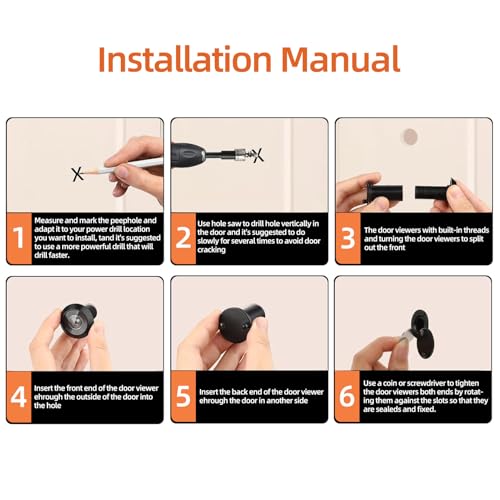 Installation Manual

1 Measure and mark the peephole and adapt it to your power drill location you want to install, tand it's suggested to use a more powerful drill that will drill faster.

2 Use hole saw to drill hole vertically in the door and it's suggested to do slowly for several times to avoid door cracking

3 The door viewers with built-in threads and turning the door viewers to split out the front

4 Insert the front end of the door viewer ehrough the outside of the door into the hole

5 Insert the back end of the door viewer ehrough the door in another side

6 Use a coin or screwdriver to tighten the door viewers both ends by rotating them against the slots so that they are sealeds and fixed.