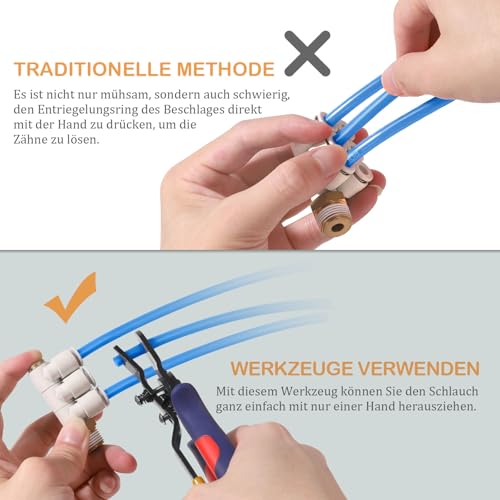 TRADITIONELLE METHODE

Es ist nicht nur mühsam, sondern auch schwierig, den Entriegelungsring des Beschlages direkt mit der Hand zu drücken, um die Zähne zu lösen.

WERKZEUGE VERWENDEN

Mit diesem Werkzeug können Sie den Schlauch ganz einfach mit nur einer Hand herausziehen.