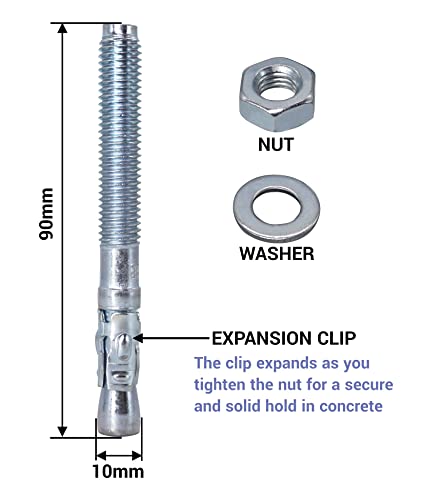 90mm

NUT

WASHER

EXPANSION CLIP
The clip expands as you tighten the nut for a secure and solid hold in concrete

10mm