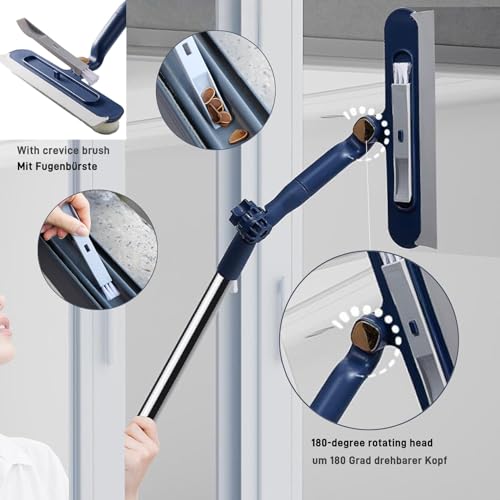 With crevice brush
Mit Fugenbürste

180-degree rotating head
um 180 Grad drehbarer Kopf