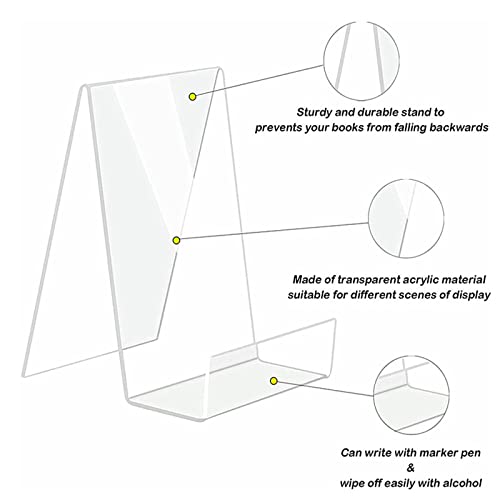 Sturdy and durable stand to
prevents your books from falling backwards

Made of transparent acrylic material
suitable for different scenes of display

Can write with marker pen
&
wipe off easily with alcohol