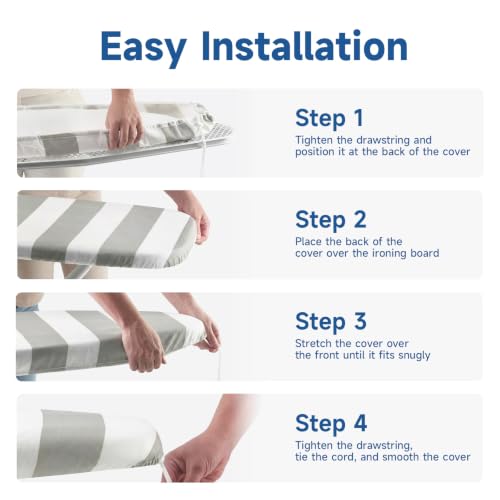 Easy Installation

Step 1
Tighten the drawstring and position it at the back of the cover

Step 2
Place the back of the cover over the ironing board

Step 3
Stretch the cover over the front until it fits snugly

Step 4
Tighten the drawstring, tie the cord, and smooth the cover