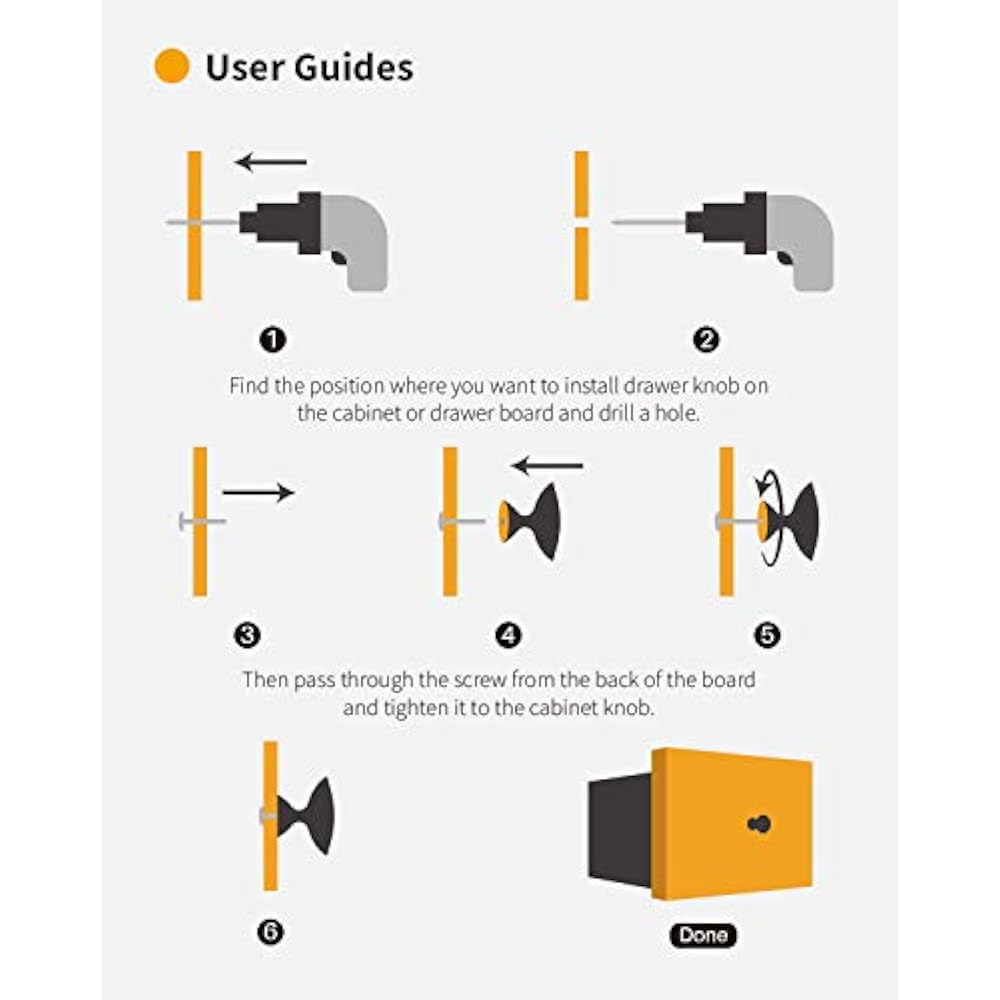 User Guides

❶

❷

Find the position where you want to install drawer knob on the cabinet or drawer board and drill a hole.

❸

❹

❺

Then pass through the screw from the back of the board and tighten it to the cabinet knob.

❻

Done