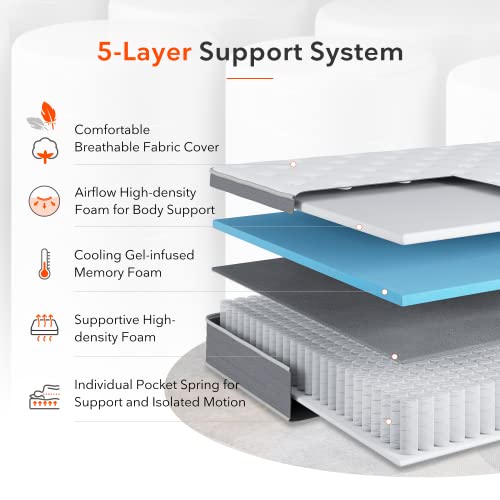 5-Layer Support System

Comfortable Breathable Fabric Cover

Airflow High-density Foam for Body Support

Cooling Gel-infused Memory Foam

Supportive High-density Foam

Individual Pocket Spring for Support and Isolated Motion