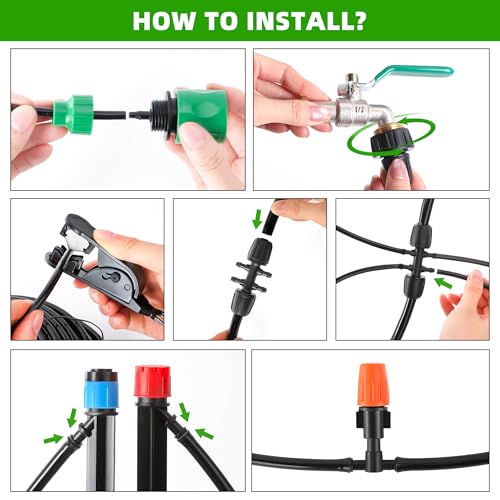 HOW TO INSTALL?

1/2