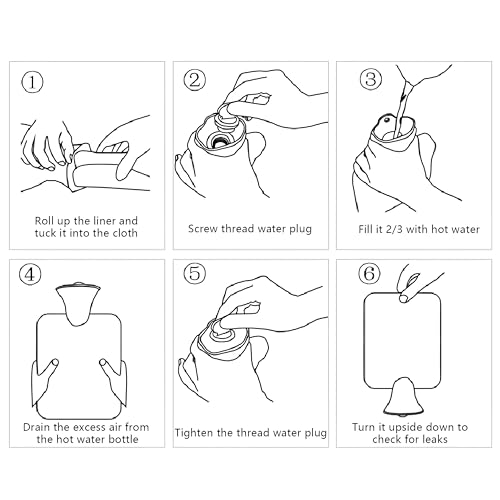 ①

Roll up the liner and tuck it into the cloth

②

Screw thread water plug

③

Fill it 2/3 with hot water

④

Drain the excess air from the hot water bottle

⑤

Tighten the thread water plug

⑥

Turn it upside down to check for leaks