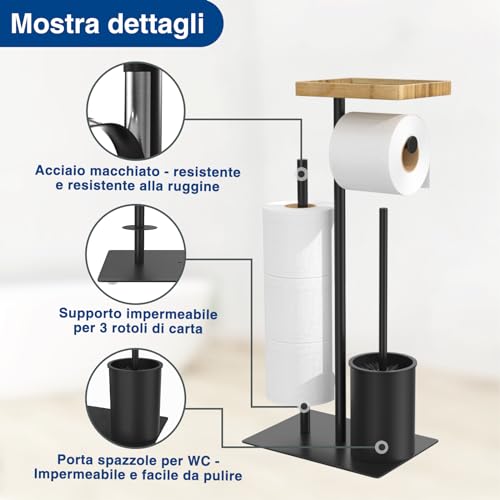 Mostra dettagli

Acciaio macchiato - resistente e resistente alla ruggine

Supporto impermeabile per 3 rotoli di carta

Porta spazzole per WC - Impermeabile e facile da pulire