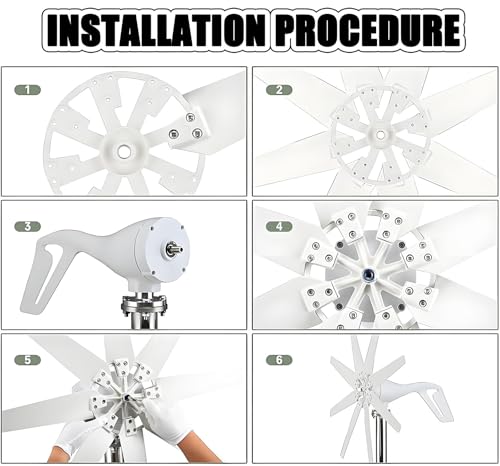 INSTALLATION PROCEDURE

1

2

3

4

5

6