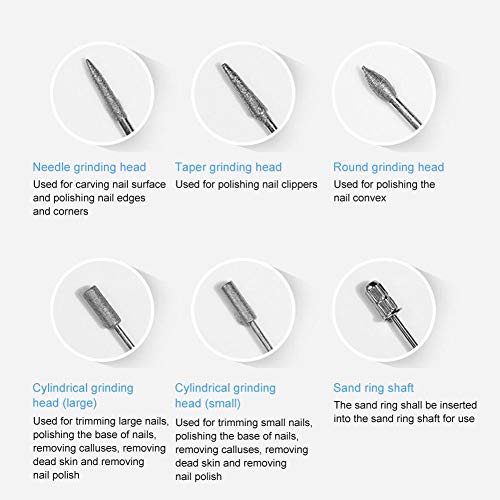 Needle grinding head
Used for carving nail surface and polishing nail edges and corners

Taper grinding head
Used for polishing nail clippers

Round grinding head
Used for polishing the nail convex

Cylindrical grinding head (large)
Used for trimming large nails, polishing the base of nails, removing calluses, removing dead skin and removing nail polish

Cylindrical grinding head (small)
Used for trimming small nails, polishing the base of nails, removing calluses, removing dead skin and removing nail polish

Sand ring shaft
The sand ring shall be inserted into the sand ring shaft for use