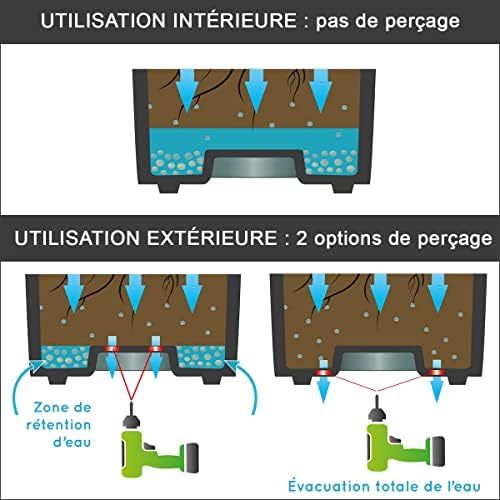 UTILISATION INTÉRIEURE : pas de perçage

UTILISATION EXTÉRIEURE : 2 options de perçage

Zone de rétention d'eau

Évacuation totale de l'eau