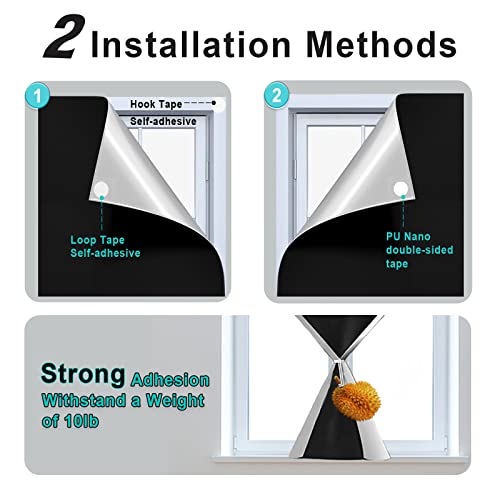 2 Installation Methods

1

Hook Tape
Self-adhesive

Loop Tape
Self-adhesive

2

PU Nano
double-sided
tape

Strong Adhesion
Withstand a Weight
of 10lb