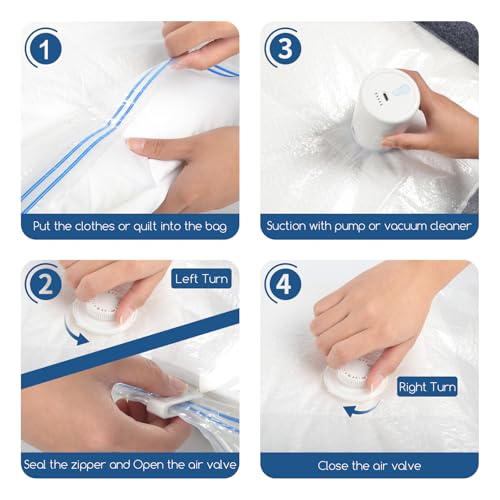 1

Put the clothes or quilt into the bag

3

Suction with pump or vacuum cleaner

2

Left Turn

Seal the zipper and Open the air valve

4

Right Turn

Close the air valve