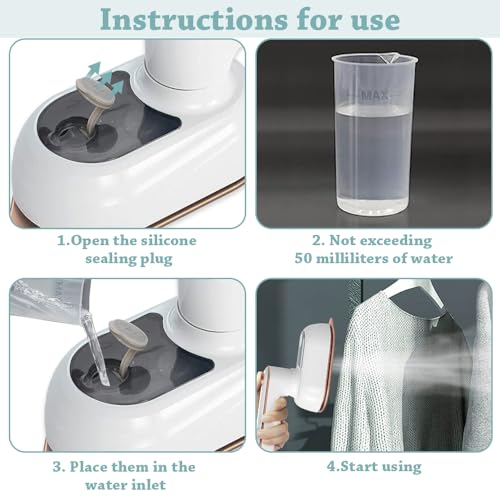 Instructions for use

MAX

1.Open the silicone sealing plug

2. Not exceeding 50 milliliters of water

MAX

3. Place them in the water inlet

4.Start using