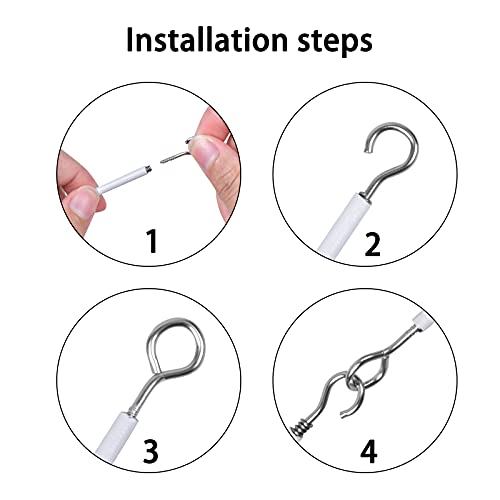 Installation steps

1

2

3

4