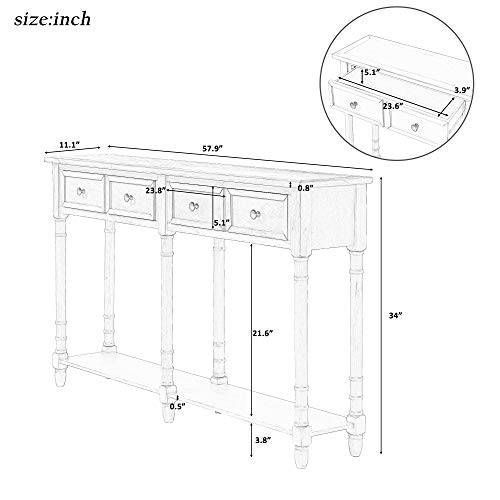 size:inch

5.1″
3.9″
23.6″

11.1″
57.9″
23.8″
0.8″
5.1″
21.6″
34″
0.5″
3.8″